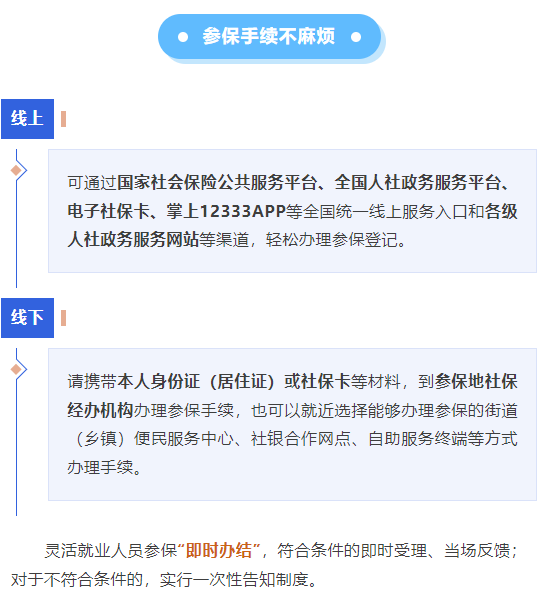 参保手续不麻烦

线上

可通过国家社会保险公共服务平台、全国人社政务服务平台、电子社保卡、掌上12333APP等全国统一线上服务入口和各级人社政务服务网站等渠道，轻松办理参保登记。

线下

请携带本人身份证（居住证）或社保卡等材料，到参保地社保经办机构办理参保手续，也可以就近选择能够办理参保的街道（乡镇）便民服务中心、社银合作网点、自助服务终端等方式办理手续。

灵活就业人员参保“即时办结”，符合条件的即时受理、当场反馈；对于不符合条件的，实行一次性告知制度。